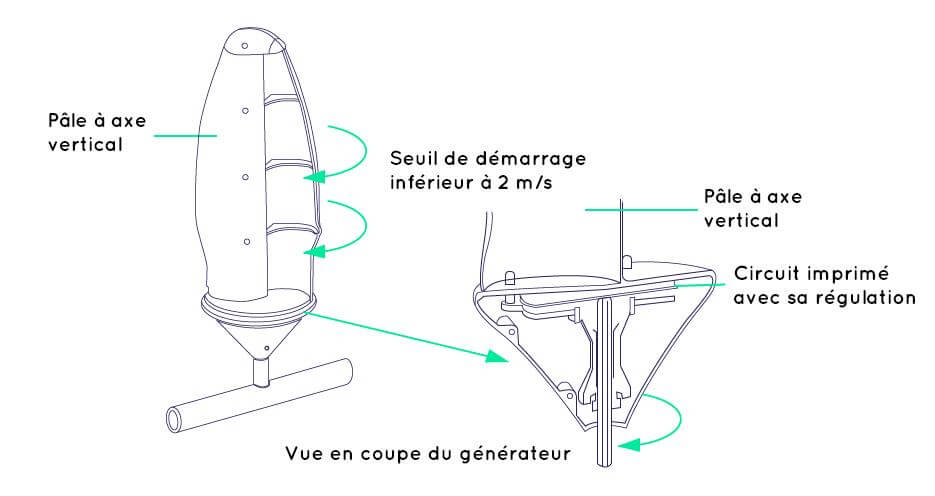 Pâle à axe vertical

Seuil de démarrage inférieur à 2 m/s

Pâle à axe vertical

Circuit imprimé avec sa régulation

Vue en coupe du générateur